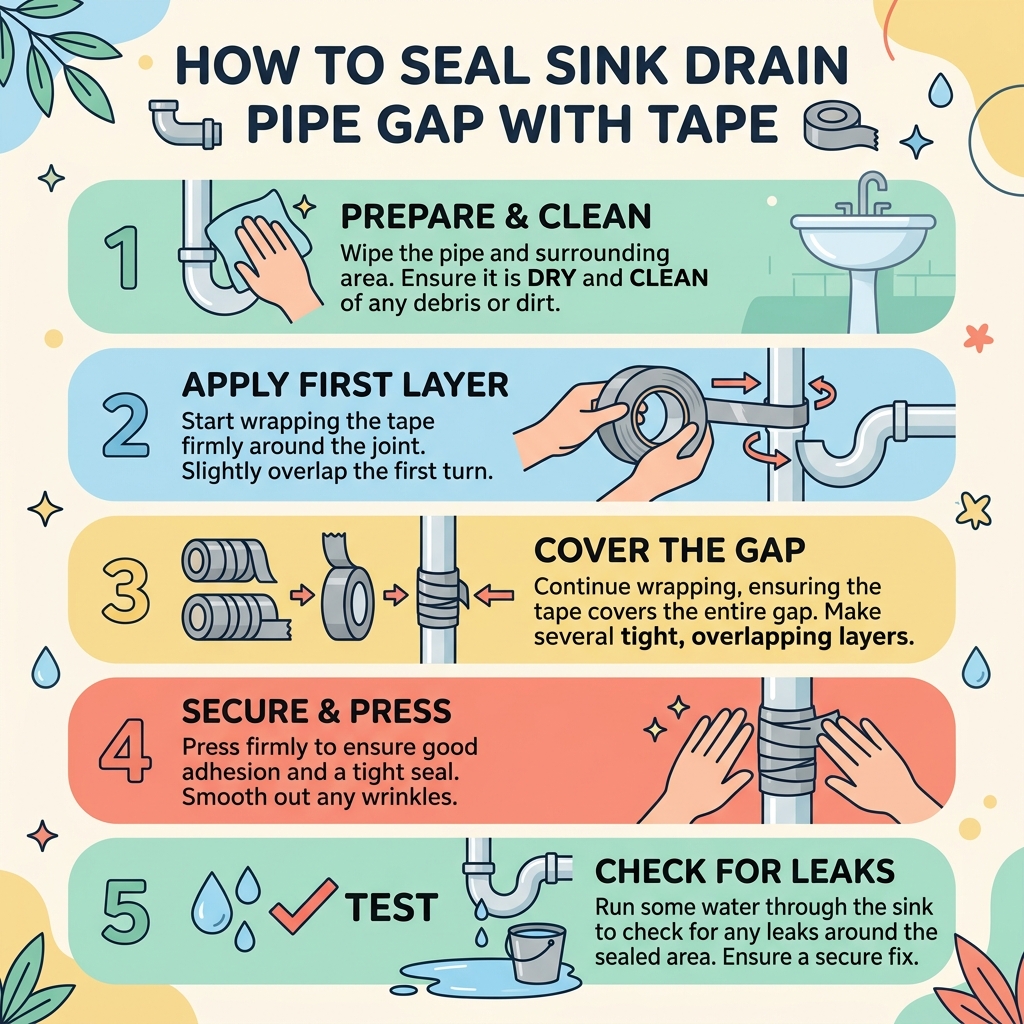 HOW TO SEAL SINK DRAIN PIPE GAP WITH TAPE

1

PREPARE & CLEAN

Wipe the pipe and surrounding area. Ensure it is DRY and CLEAN of any debris or dirt.

2

APPLY FIRST LAYER

Start wrapping the tape firmly around the joint. Slightly overlap the first turn.

3

COVER THE GAP

Continue wrapping, ensuring the tape covers the entire gap. Make several tight, overlapping layers.

4

SECURE & PRESS

Press firmly to ensure good adhesion and a tight seal. Smooth out any wrinkles.

5

TEST

CHECK FOR LEAKS

Run some water through the sink to check for any leaks around the sealed area. Ensure a secure fix.